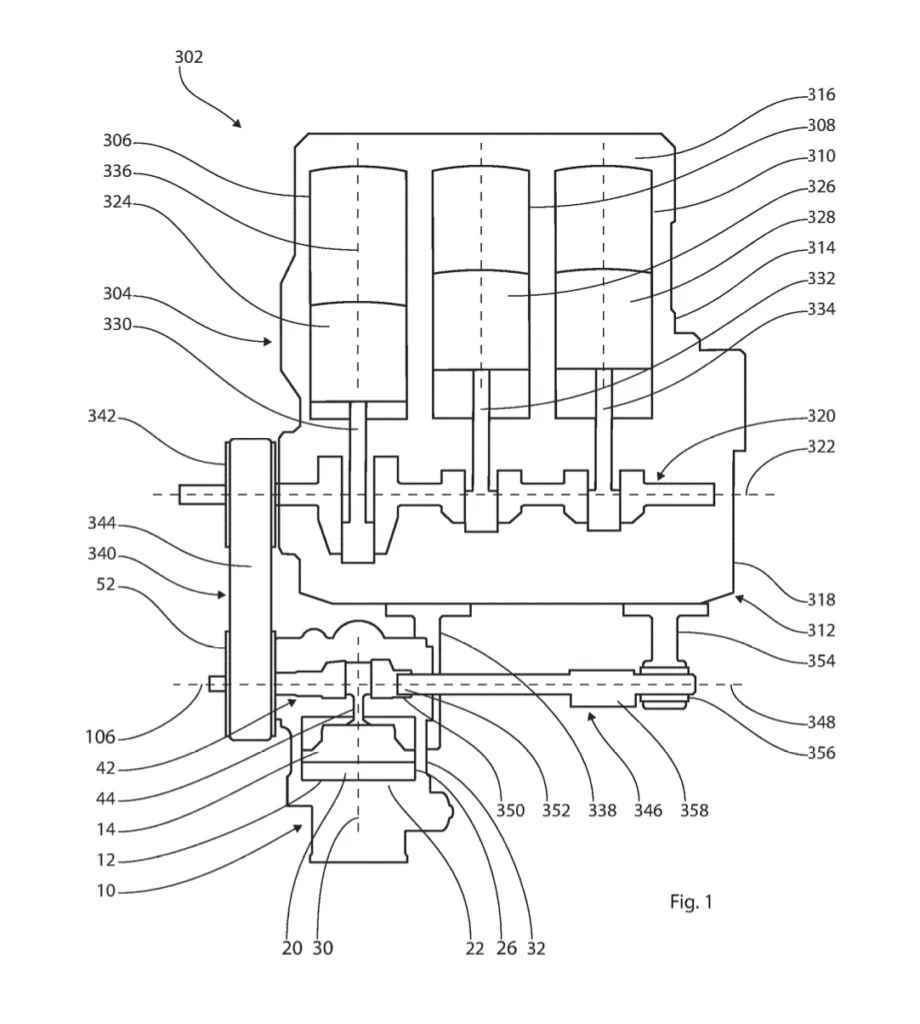 302

306
336
324
304
330
342
344
340
52
106
42
44
14
12
10

316
308
310
326
328
314
332
334
320
322
318
312
354
348
356

350 352 338 346 358

20 30 22 26 32

Fig. 1