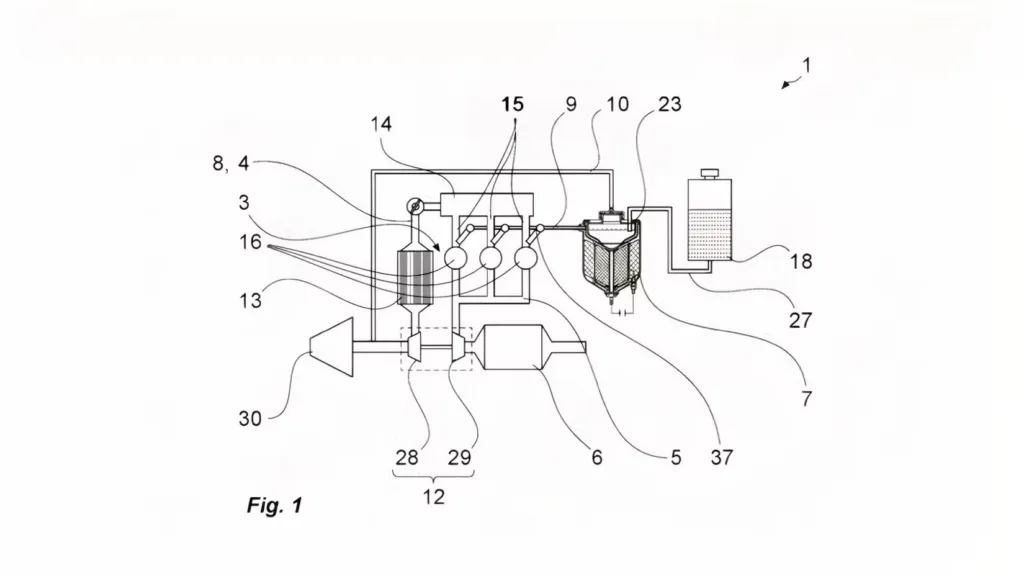 1
15
9
10
23
14
8, 4
3
16
13
18
27
7
30
28
29
6
5
37
12
Fig. 1