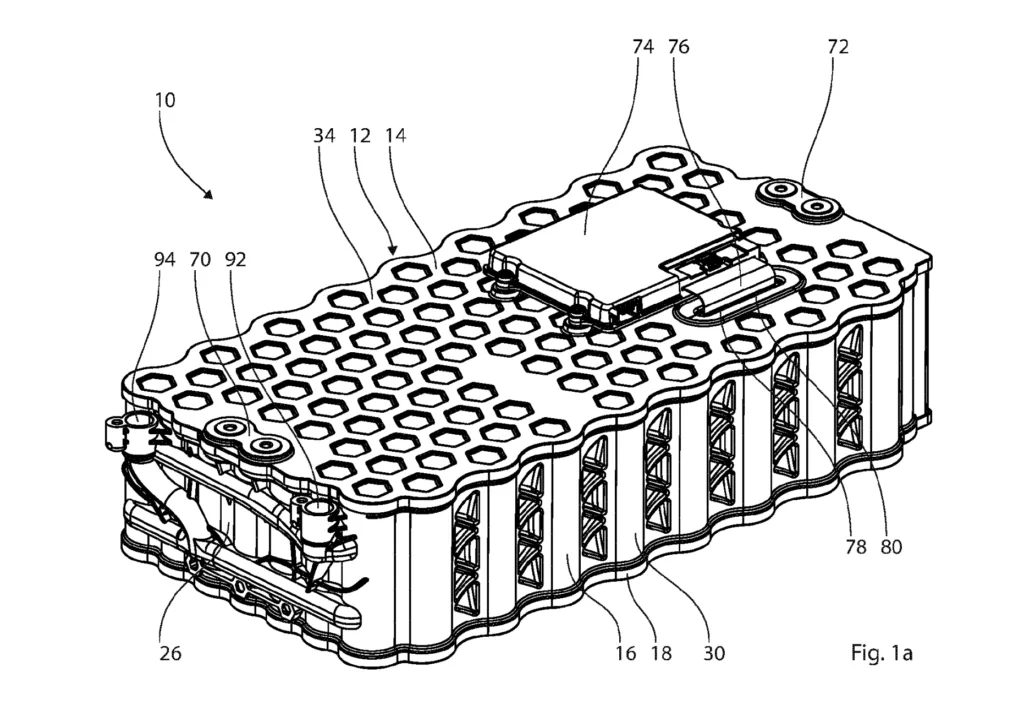 74 76 72
10
34 12 14
94 70 92
78 80
26
16 18 30
Fig. 1a