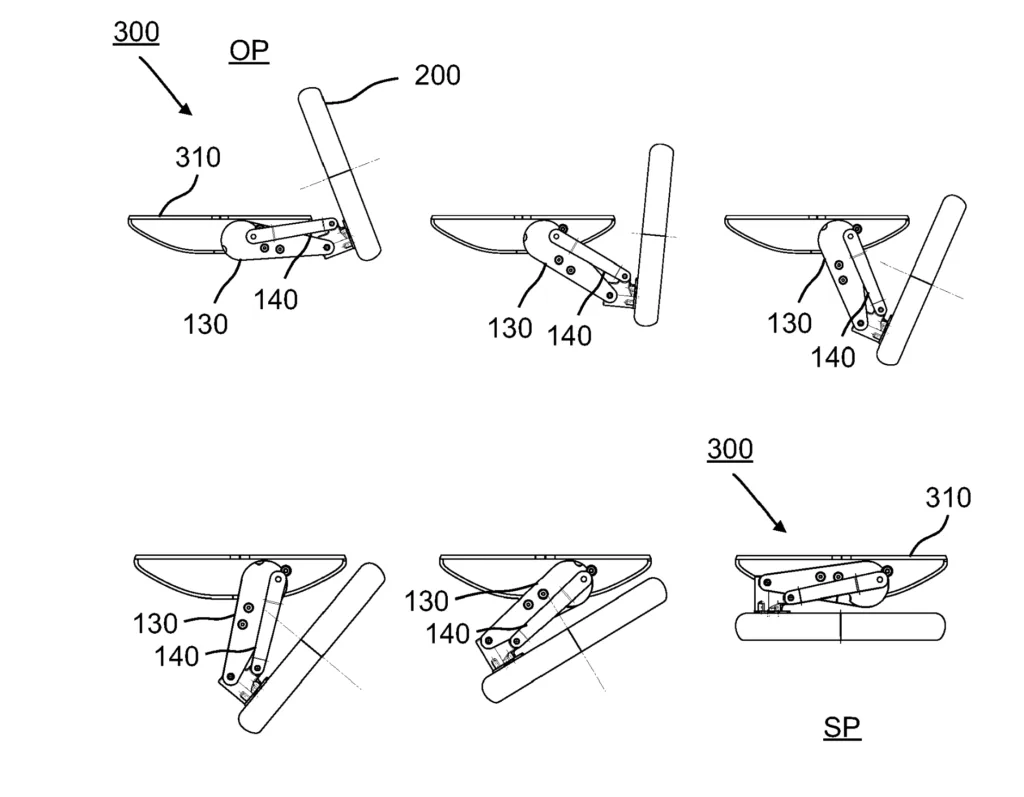 300
OP
200
310
130
140
130
140
130
140
300
310
130
140
130
140
SP